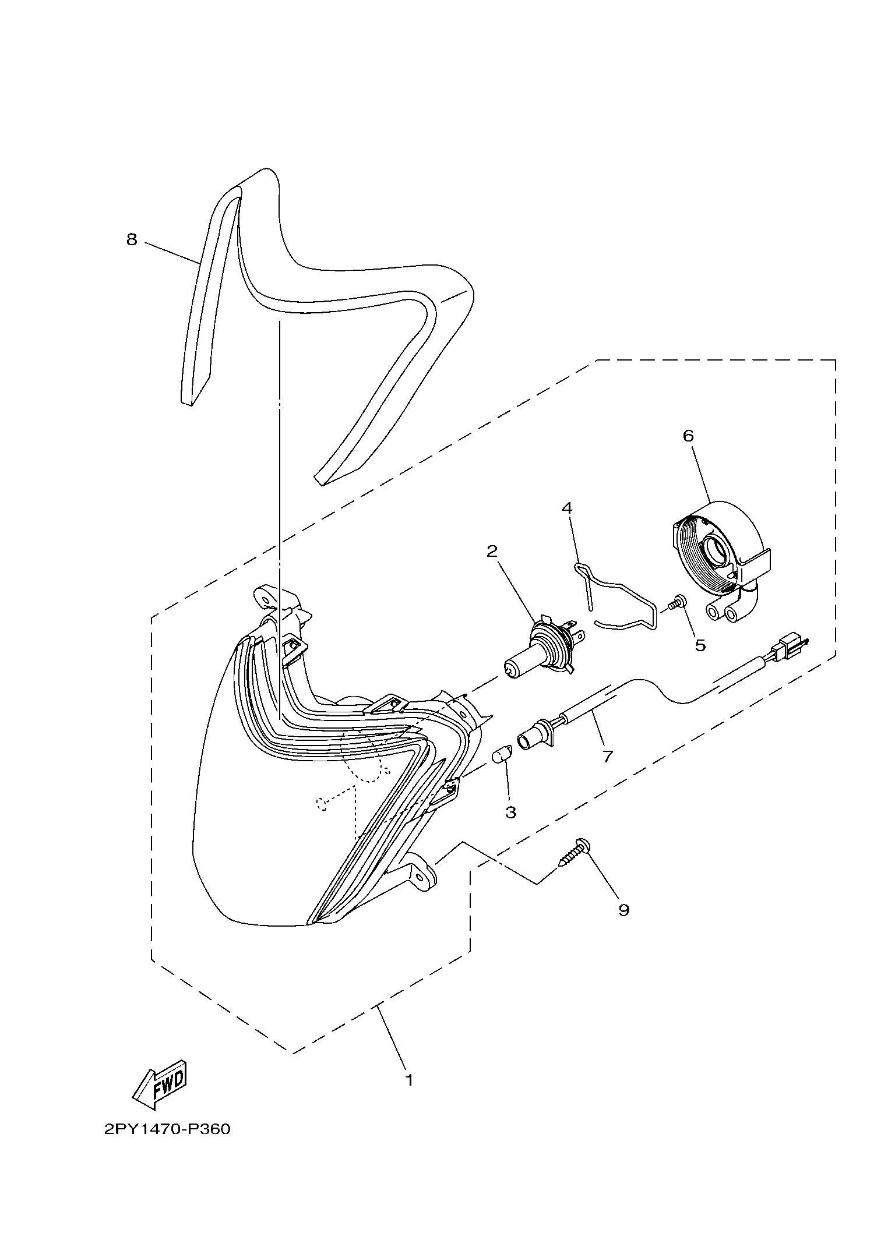 8
6
4
2
5
7
3
9
1
FWD
2PY1470-P360